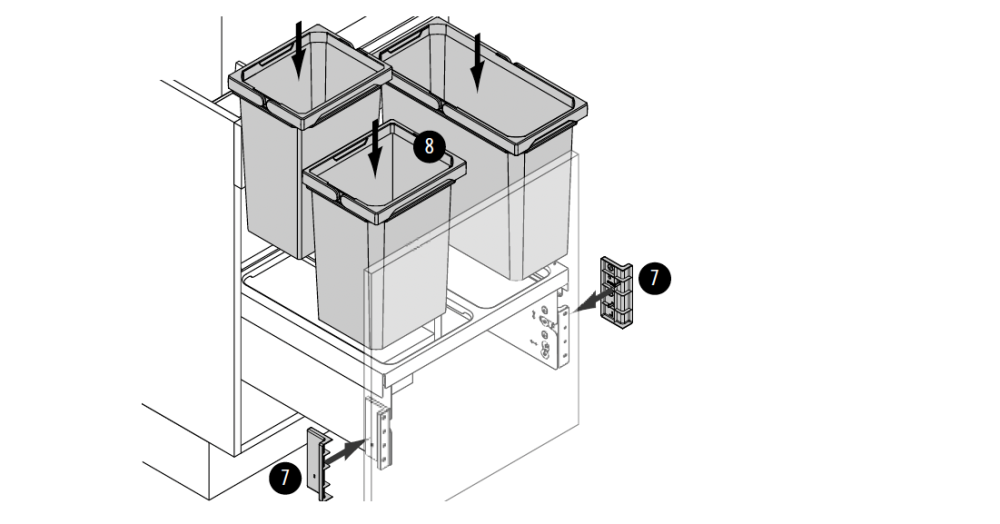 8

7

7